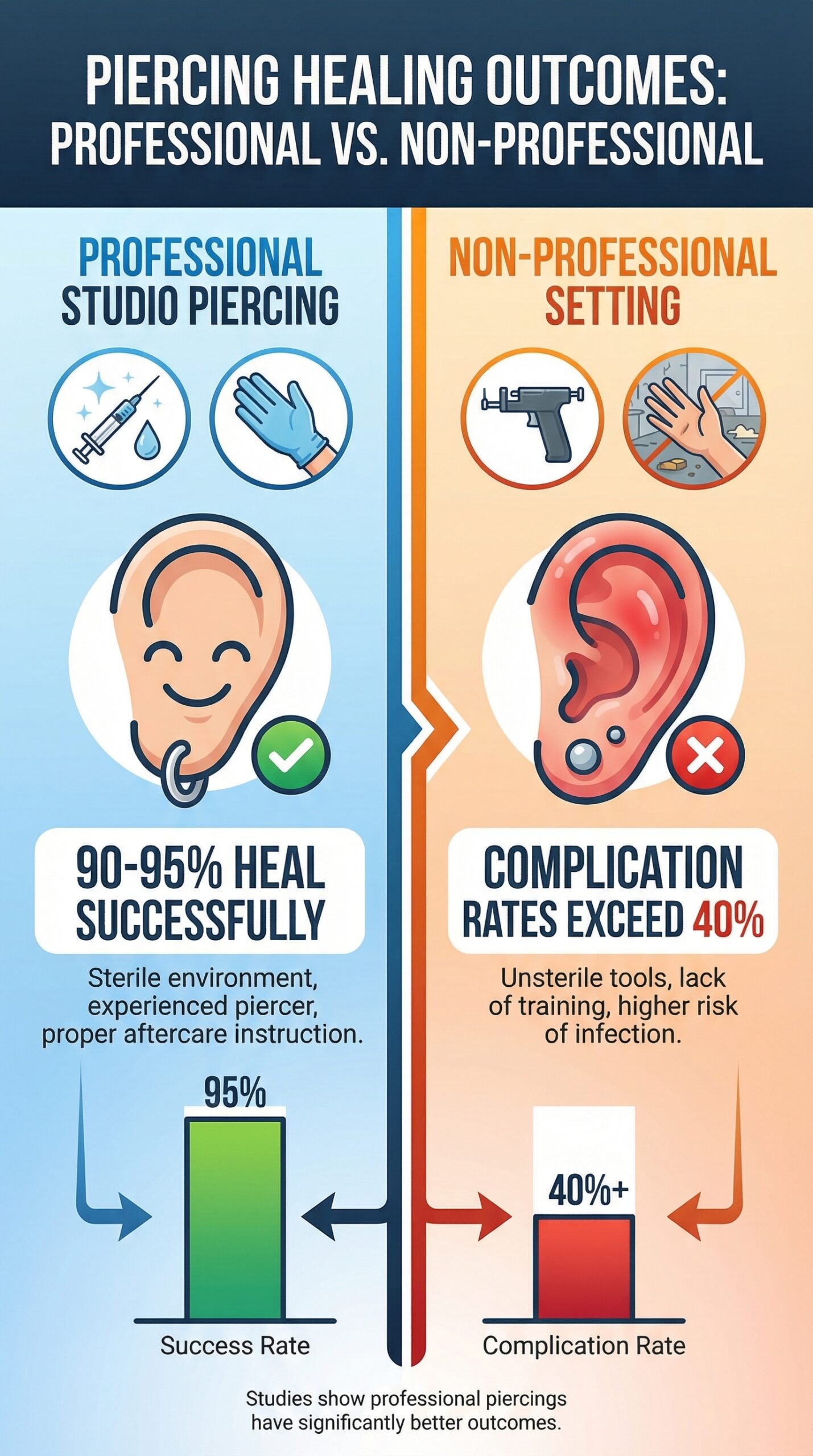 PIERCING HEALING OUTCOMES: PROFESSIONAL VS. NON-PROFESSIONAL

PROFESSIONAL STUDIO PIERCING

90-95% HEAL SUCCESSFULLY

Sterile environment, experienced piercer, proper aftercare instruction.

95%

Success Rate

NON-PROFESSIONAL SETTING

COMPLICATION RATES EXCEED 40%

Unsterile tools, lack of training, higher risk of infection.

40%+

Complication Rate

Studies show professional piercings have significantly better outcomes.