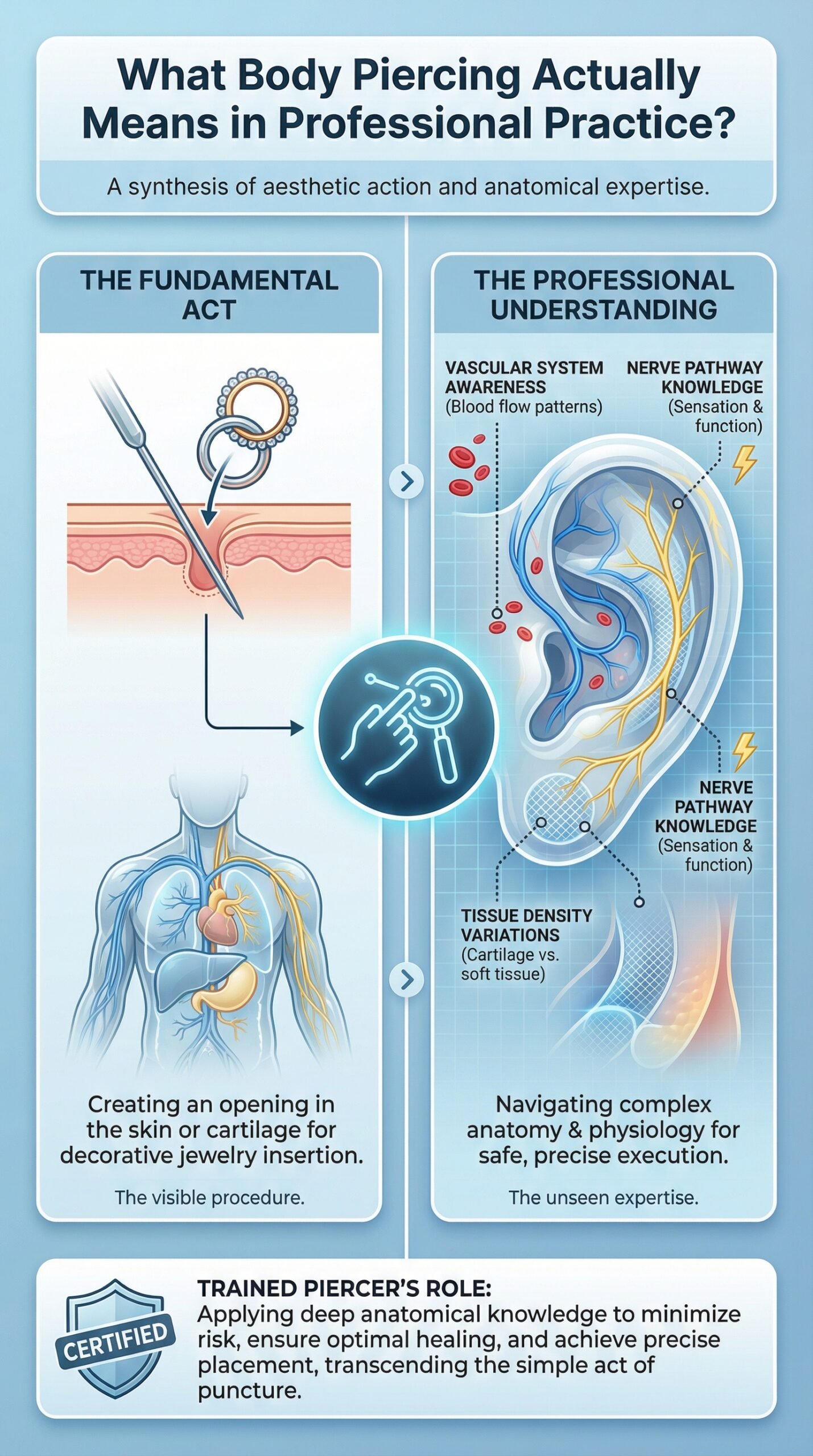 What Body Piercing Actually Means in Professional Practice?

A synthesis of aesthetic action and anatomical expertise.

THE FUNDAMENTAL ACT

Creating an opening in the skin or cartilage for decorative jewelry insertion.

The visible procedure.

THE PROFESSIONAL UNDERSTANDING

VASCULAR SYSTEM AWARENESS
(Blood flow patterns)

NERVE PATHWAY KNOWLEDGE
(Sensation & function)

NERVE PATHWAY KNOWLEDGE
(Sensation & function)

TISSUE DENSITY VARIATIONS
(Cartilage vs. soft tissue)

Navigating complex anatomy & physiology for safe, precise execution.

The unseen expertise.

CERTIFIED

TRAINED PIERCER'S ROLE:
Applying deep anatomical knowledge to minimize risk, ensure optimal healing, and achieve precise placement, transcending the simple act of puncture.